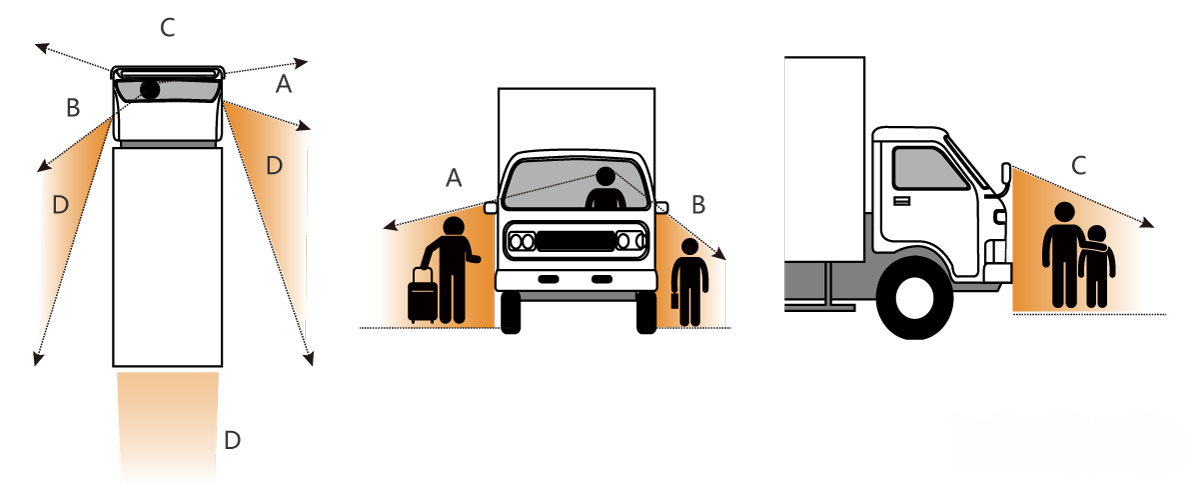 C
A
B
D
D
D
A
B
C